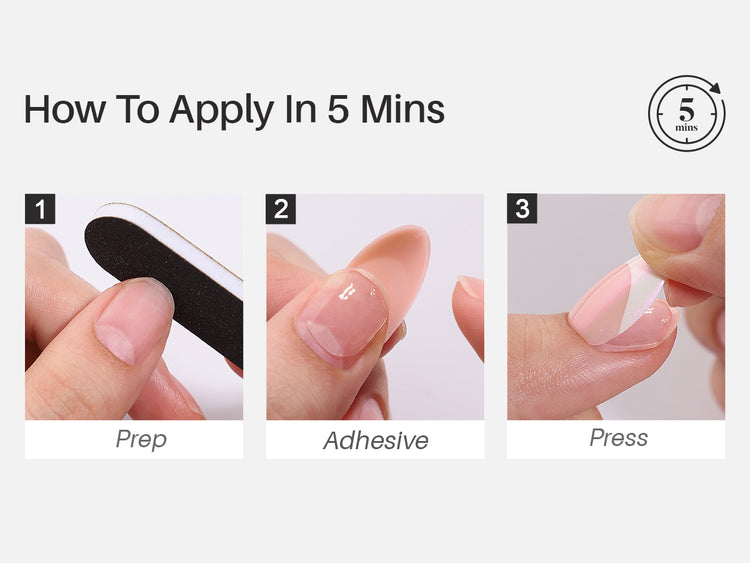 How To Apply In 5 Mins

5
mins

1

Prep

2

Adhesive

3

Press