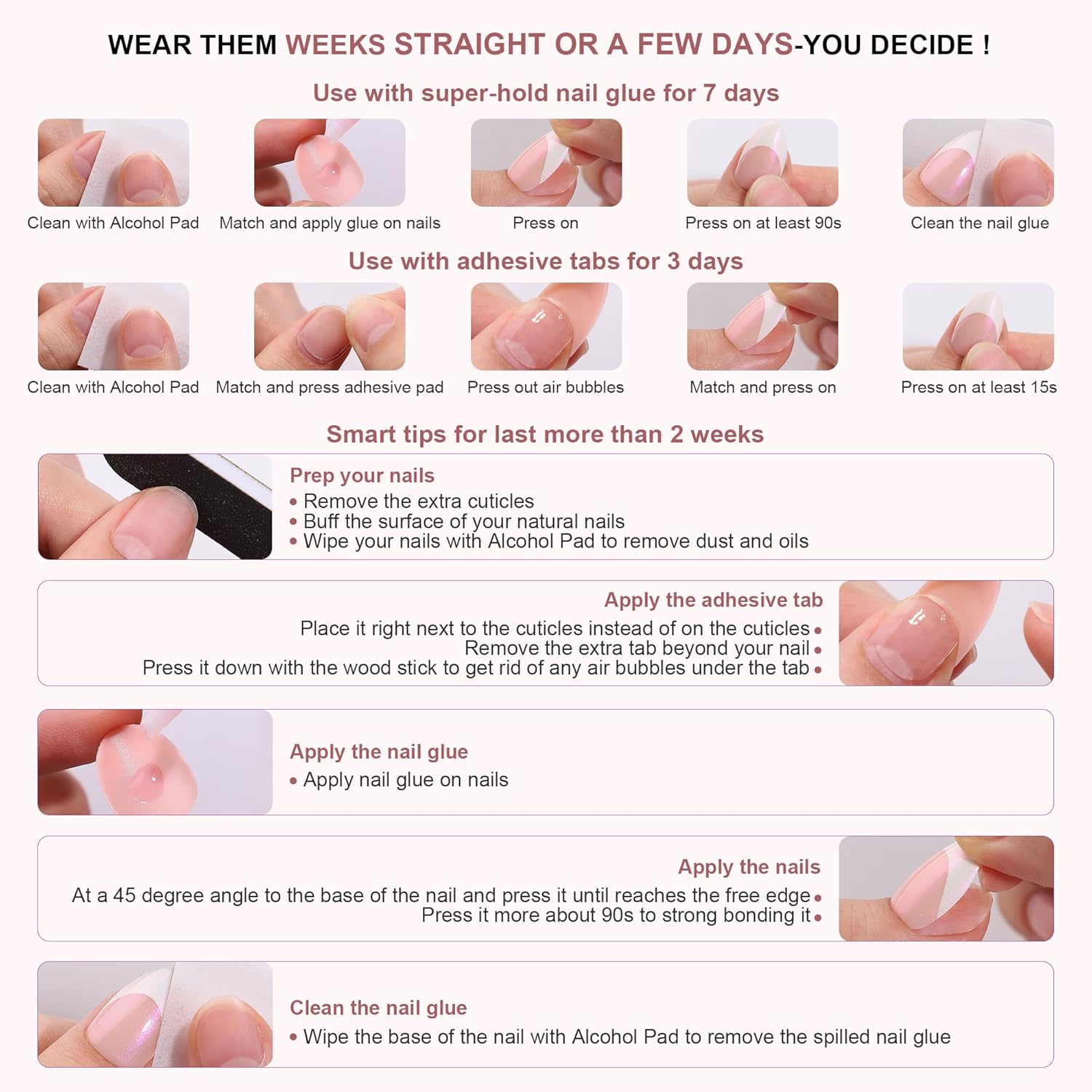 WEAR THEM WEEKS STRAIGHT OR A FEW DAYS-YOU DECIDE !

Use with super-hold nail glue for 7 days

Clean with Alcohol Pad

Match and apply glue on nails

Press on

Press on at least 90s

Clean the nail glue

Use with adhesive tabs for 3 days

Clean with Alcohol Pad

Match and press adhesive pad

Press out air bubbles

Match and press on

Press on at least 15s

Smart tips for last more than 2 weeks

Prep your nails
• Remove the extra cuticles
• Buff the surface of your natural nails
• Wipe your nails with Alcohol Pad to remove dust and oils

Apply the adhesive tab
Place it right next to the cuticles instead of on the cuticles •
Remove the extra tab beyond your nail •
Press it down with the wood stick to get rid of any air bubbles under the tab •

Apply the nail glue
• Apply nail glue on nails

Apply the nails
At a 45 degree angle to the base of the nail and press it until reaches the free edge •
Press it more about 90s to strong bonding it •

Clean the nail glue
• Wipe the base of the nail with Alcohol Pad to remove the spilled nail glue