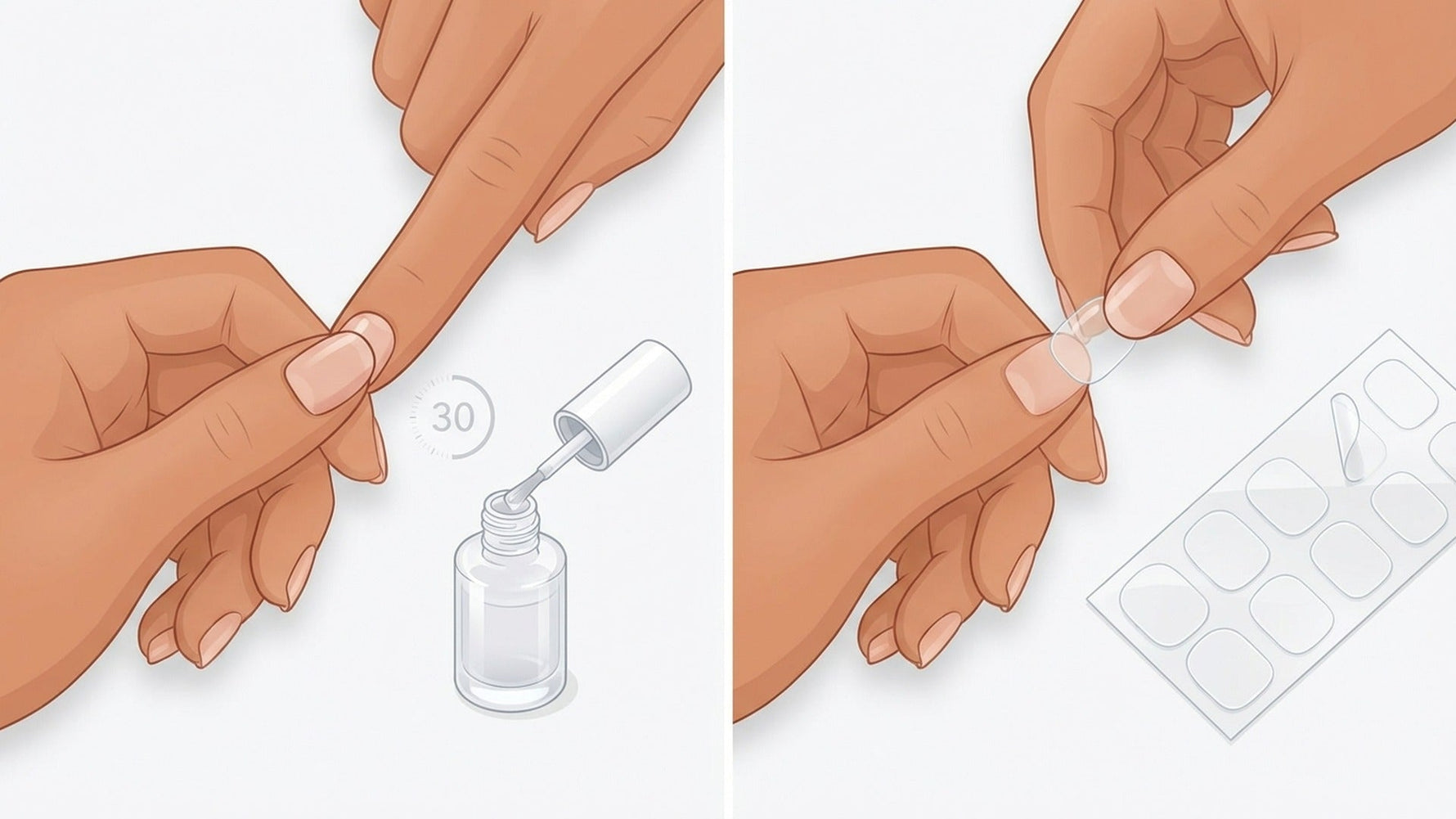 30